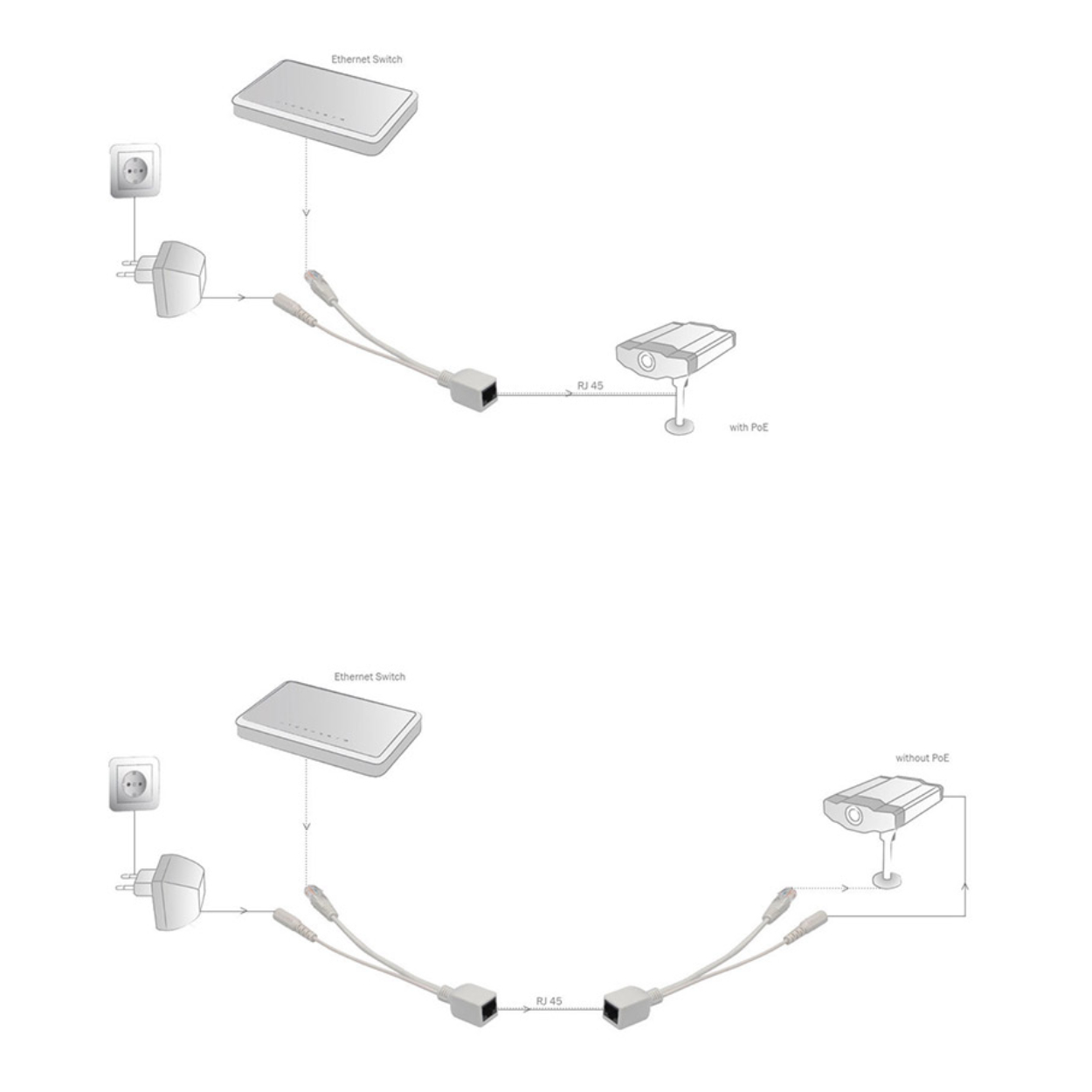 Ethernet Switch

RJ 45

with PoE

Ethernet Switch

without PoE

RJ 45